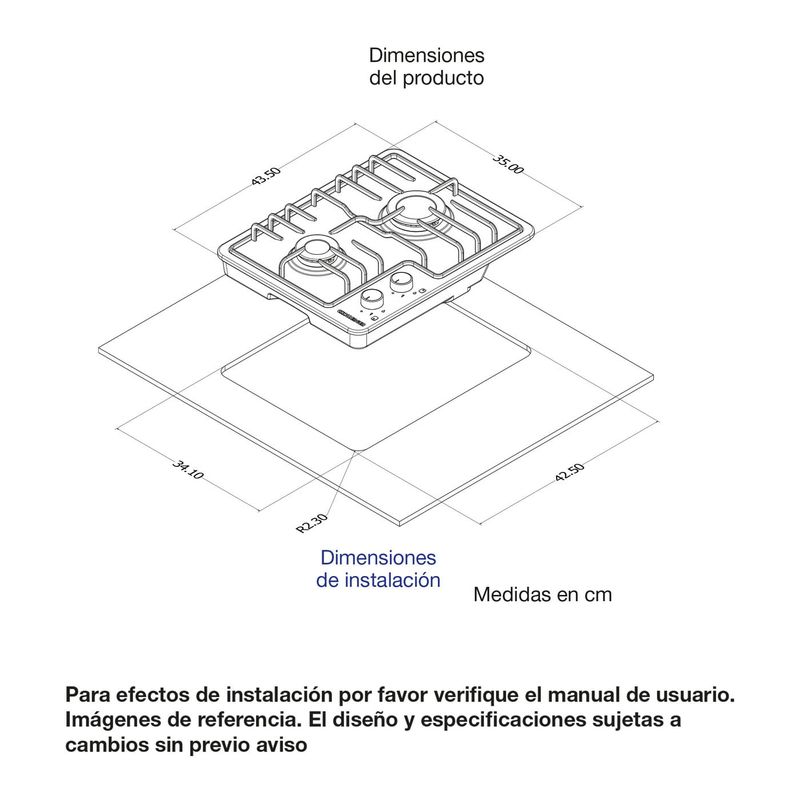 Dimensiones
del producto

43.50

35.00

34.10

42.50

R2.30

Dimensiones
de instalación

Medidas en cm

Para efectos de instalación por favor verifique el manual de usuario. Imágenes de referencia. El diseño y especificaciones sujetas a cambios sin previo aviso