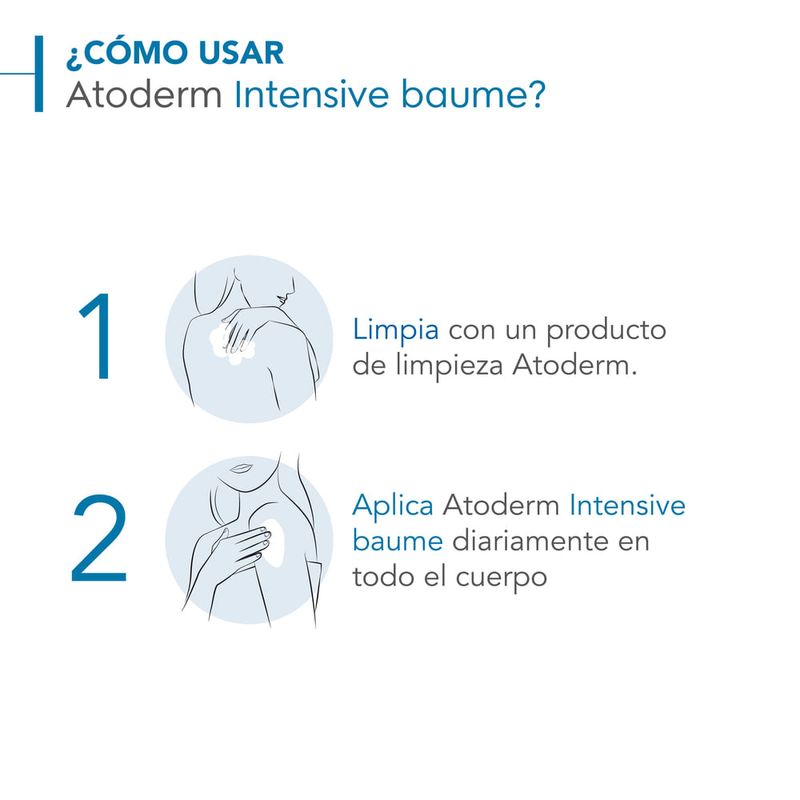 ¿CÓMO USAR
Atoderm Intensive baume?

1

Limpia con un producto de limpieza Atoderm.

2

Aplica Atoderm Intensive baume diariamente en todo el cuerpo